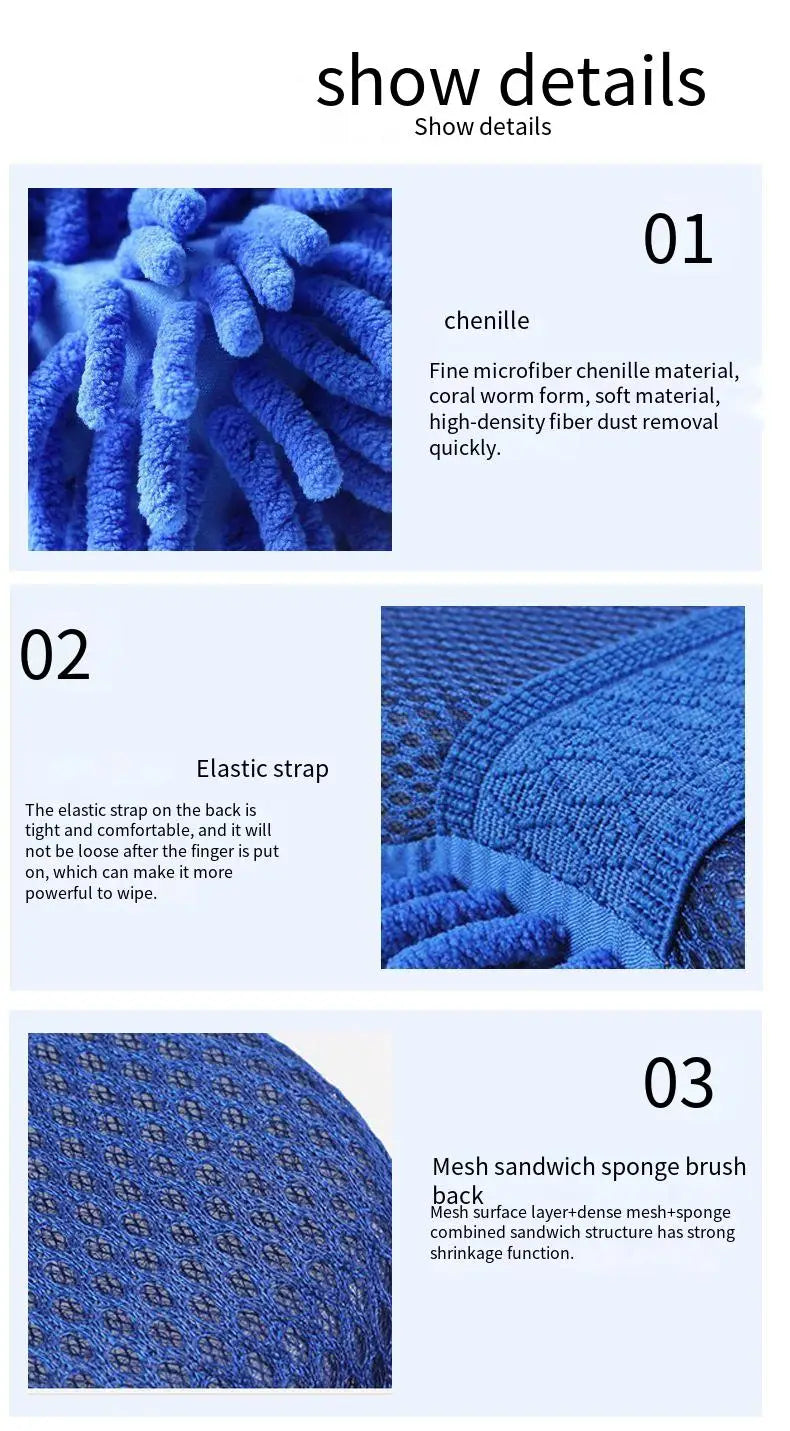 show details
Show details

01

chenille

Fine microfiber chenille material, coral worm form, soft material, high-density fiber dust removal quickly.

02

Elastic strap

The elastic strap on the back is tight and comfortable, and it will not be loose after the finger is put on, which can make it more powerful to wipe.

03

Mesh sandwich sponge brush back

Mesh surface layer+dense mesh+sponge combined sandwich structure has strong shrinkage function.